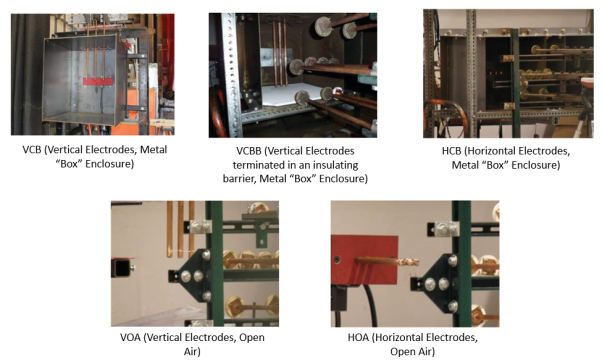 VCB (Vertical Electrodes, Metal "Box" Enclosure)

VCBB (Vertical Electrodes terminated in an insulating barrier, Metal "Box" Enclosure)

HCB (Horizontal Electrodes, Metal "Box" Enclosure)

VOA (Vertical Electrodes, Open Air)

HOA (Horizontal Electrodes, Open Air)