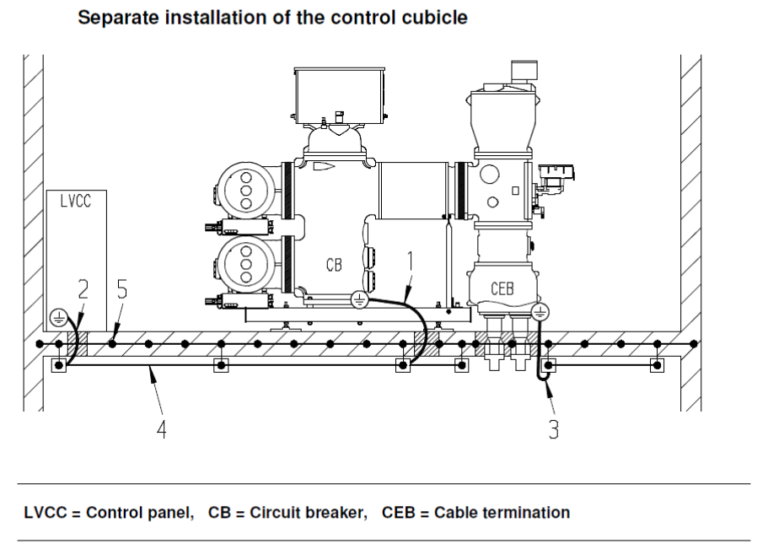 Separate installation of the control cubicle

LVCC

CB

CEB

1

2

5

4

3

LVCC = Control panel, CB = Circuit breaker, CEB = Cable termination